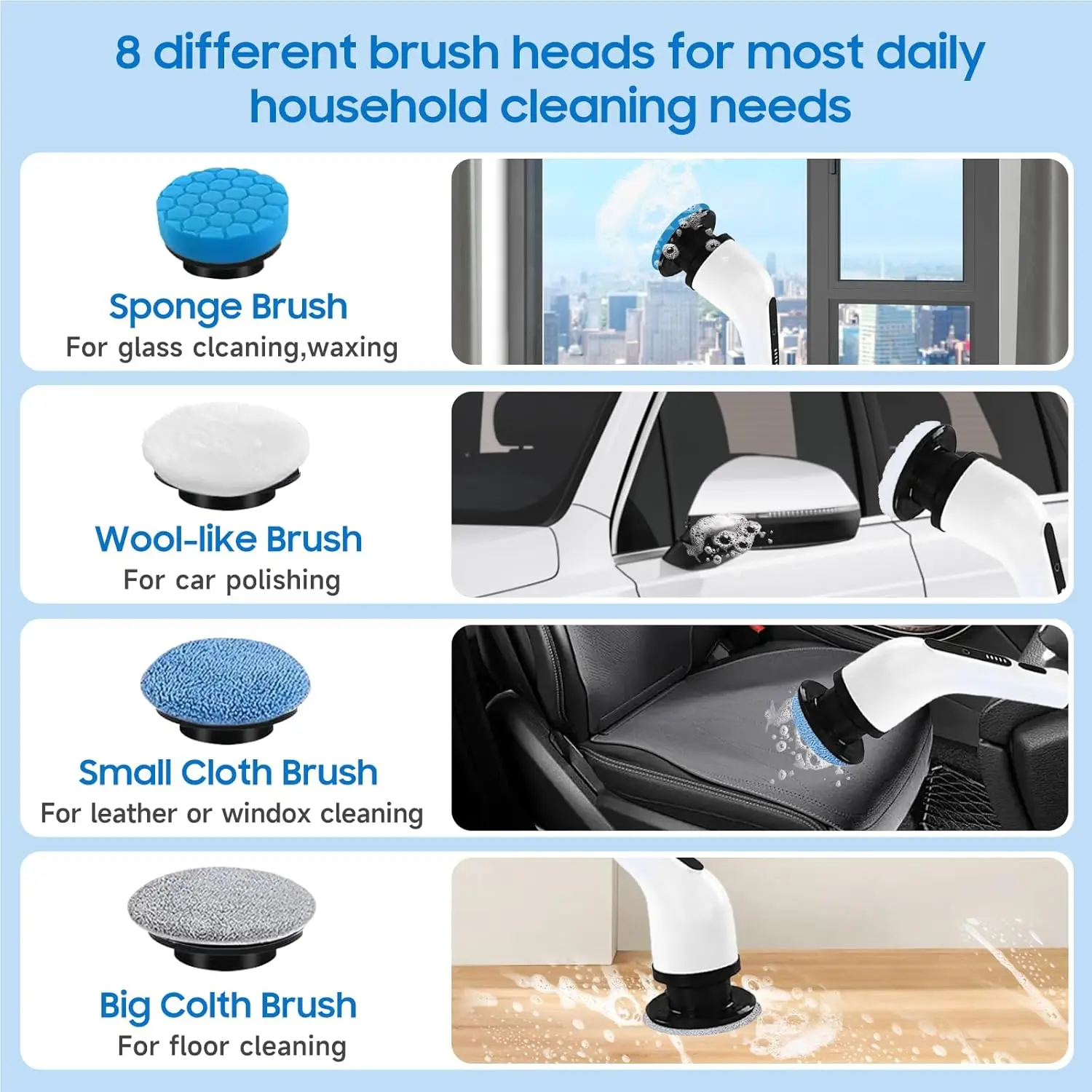 8 different brush heads for most daily household cleaning needs

Sponge Brush
For glass clcaning,waxing

Wool-like Brush
For car polishing

Small Cloth Brush
For leather or windox cleaning

Big Colth Brush
For floor cleaning